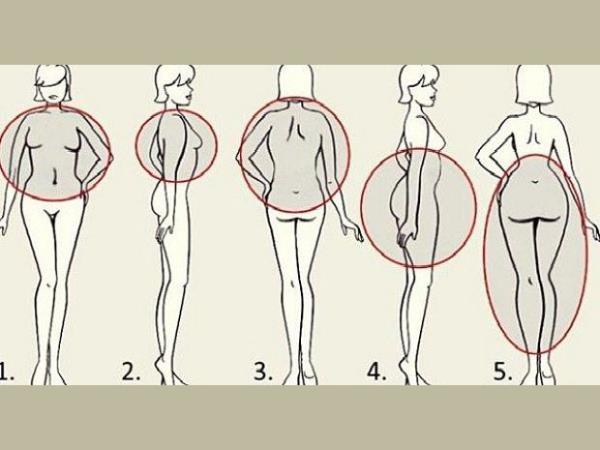 1. 2. 3. 4. 5.